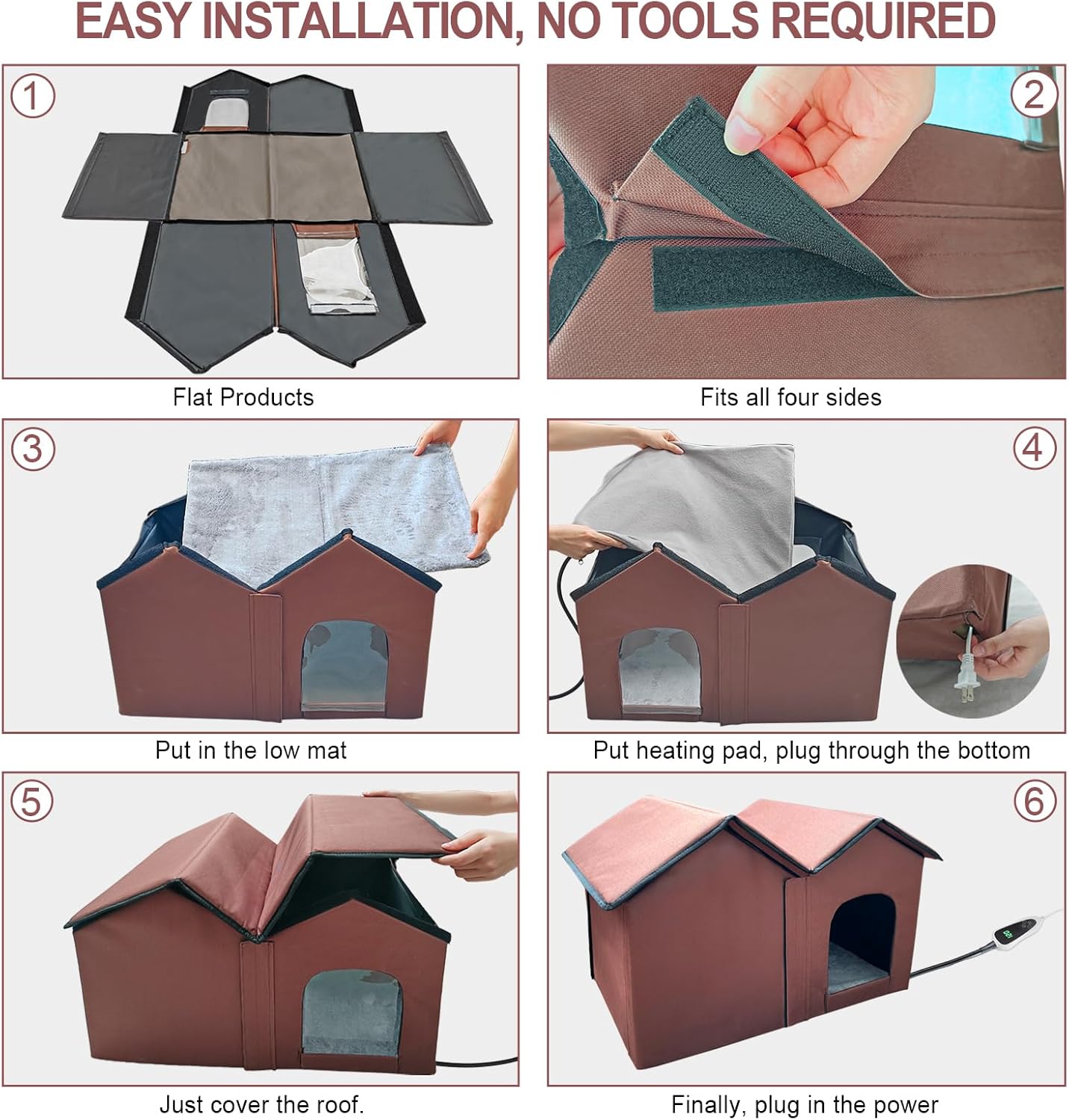 EASY INSTALLATION, NO TOOLS REQUIRED

1

Flat Products

2

Fits all four sides

3

Put in the low mat

4

Put heating pad, plug through the bottom

5

Just cover the roof.

6

Finally, plug in the power